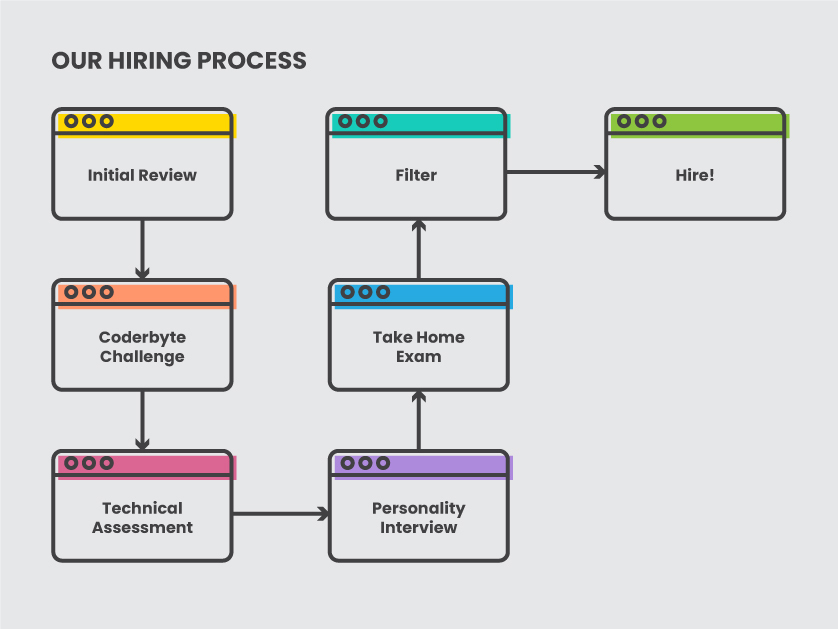 OUR HIRING PROCESS

Initial Review

Coderbyte Challenge

Technical Assessment

Personality Interview

Take Home Exam

Filter

Hire!