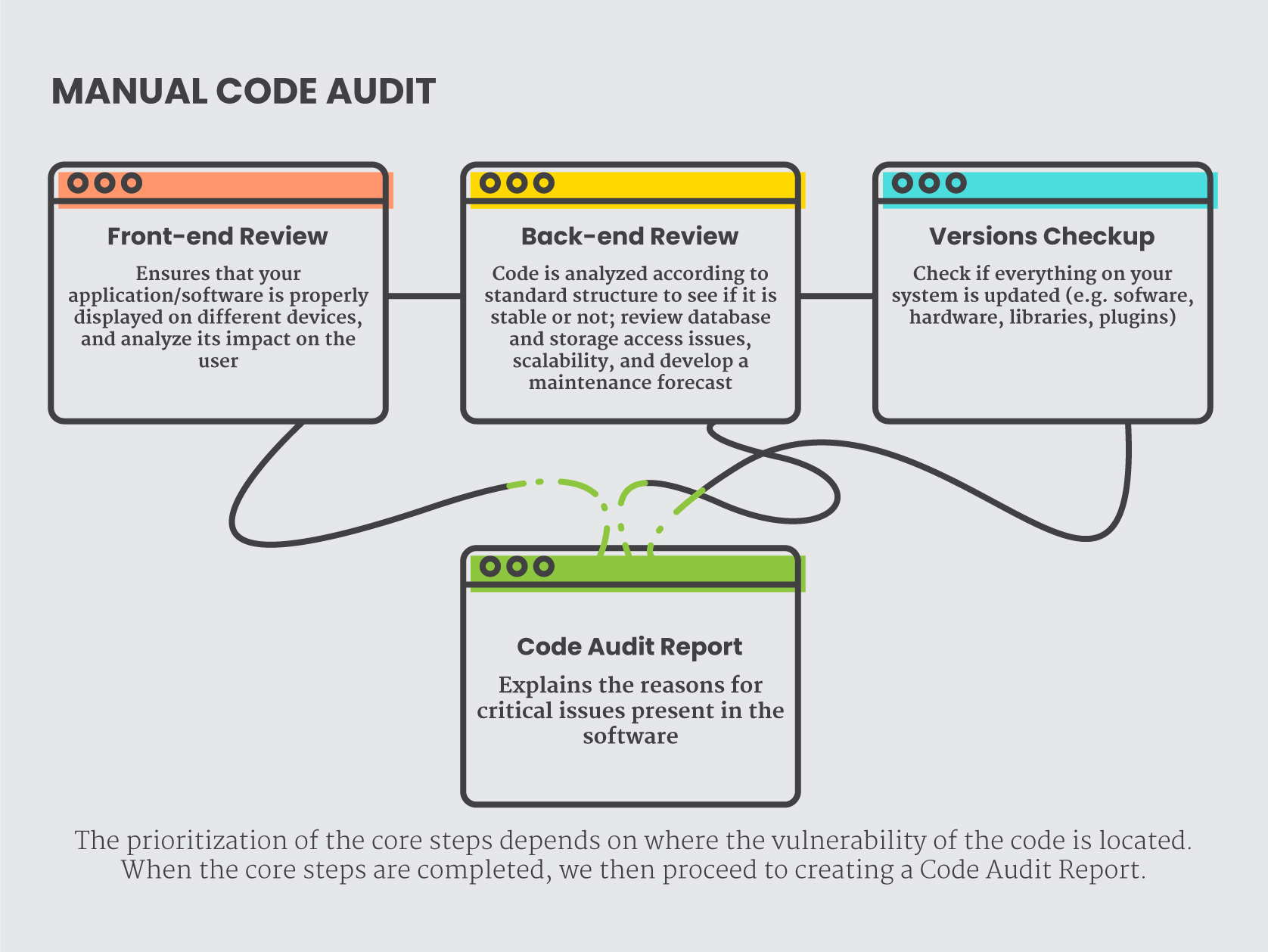 MANUAL CODE AUDIT

Front-end Review

Ensures that your application/software is properly displayed on different devices, and analyze its impact on the user

Back-end Review

Code is analyzed according to standard structure to see if it is stable or not; review database and storage access issues, scalability, and develop a maintenance forecast

Versions Checkup

Check if everything on your system is updated (e.g. sofware, hardware, libraries, plugins)

Code Audit Report

Explains the reasons for critical issues present in the software

The prioritization of the core steps depends on where the vulnerability of the code is located. When the core steps are completed, we then proceed to creating a Code Audit Report.